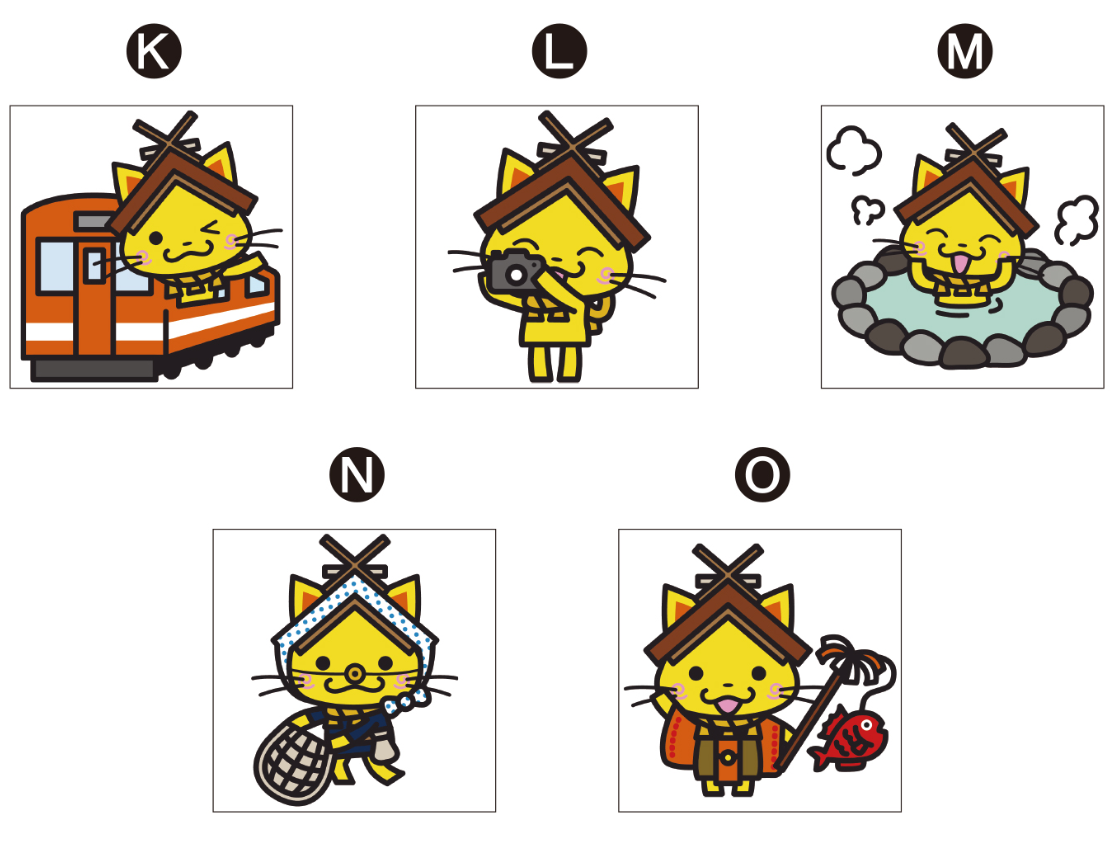 K

L

M

N

O